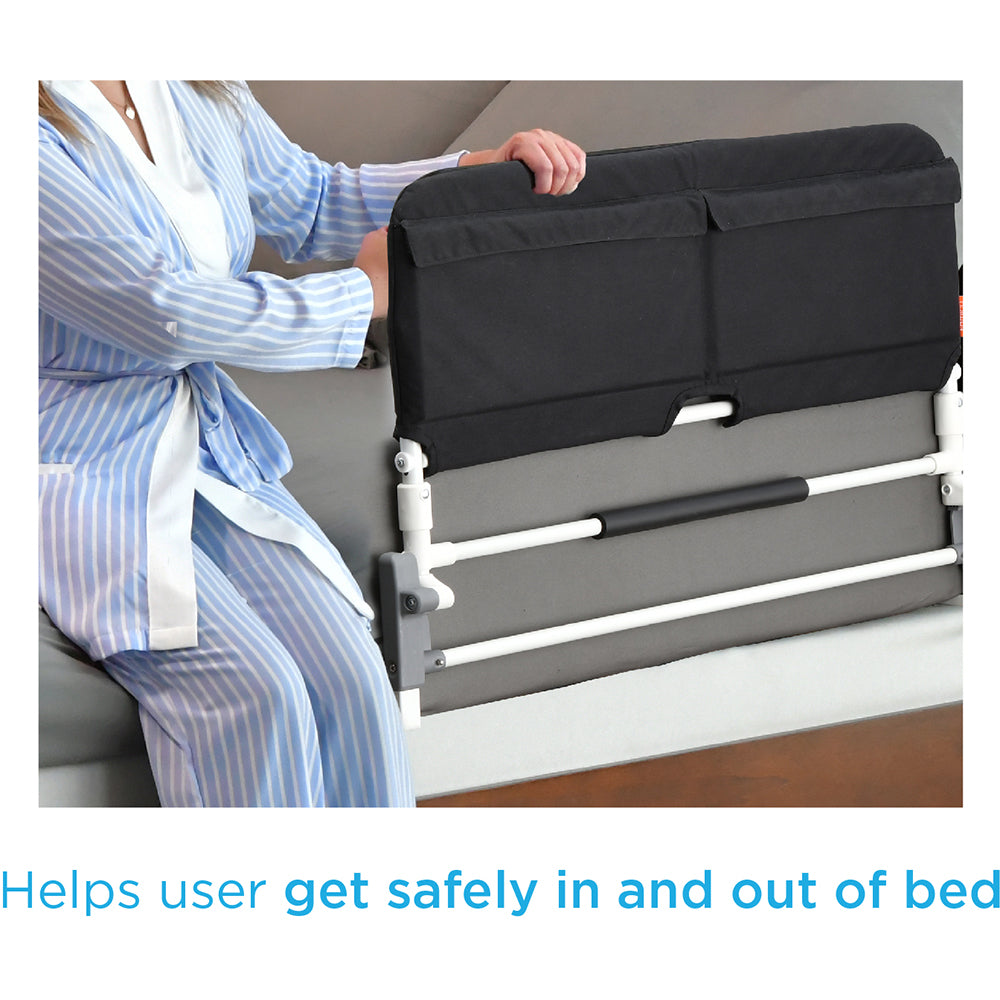 Helps user get safely in and out of bed