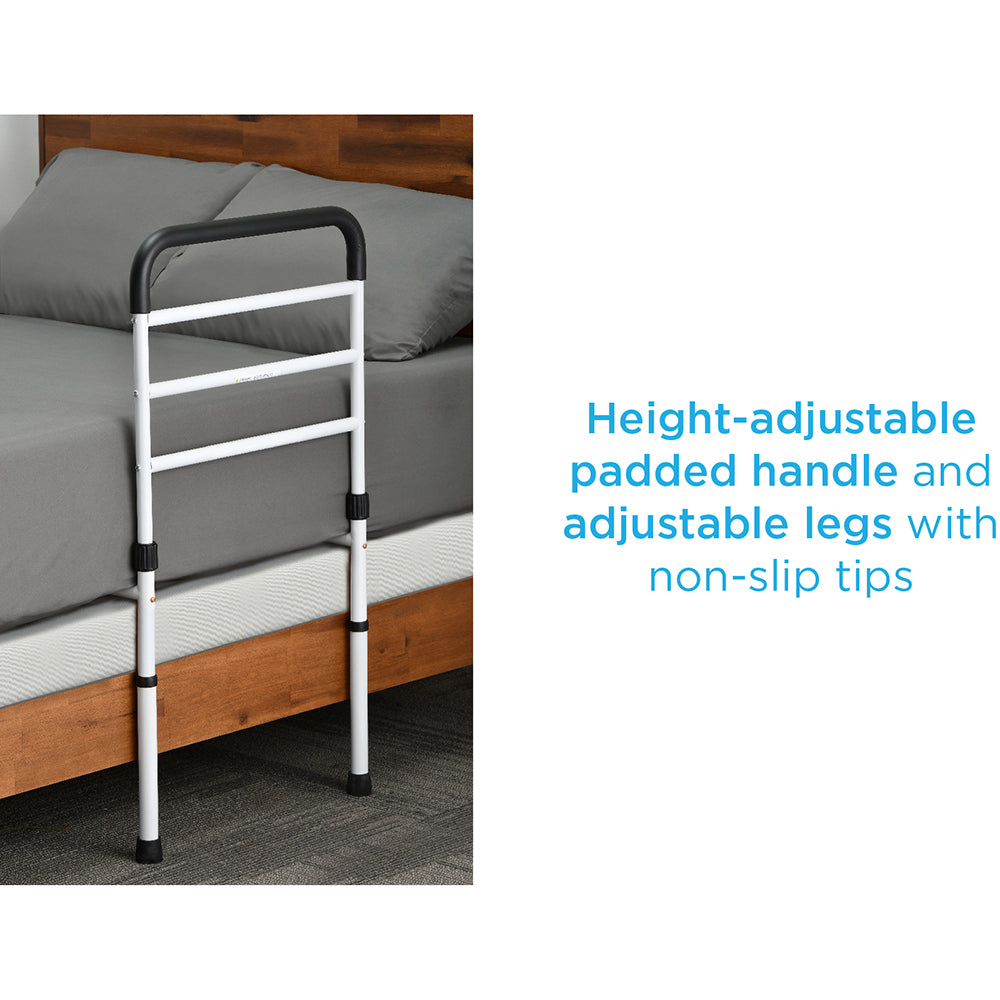 Height-adjustable padded handle and adjustable legs with non-slip tips