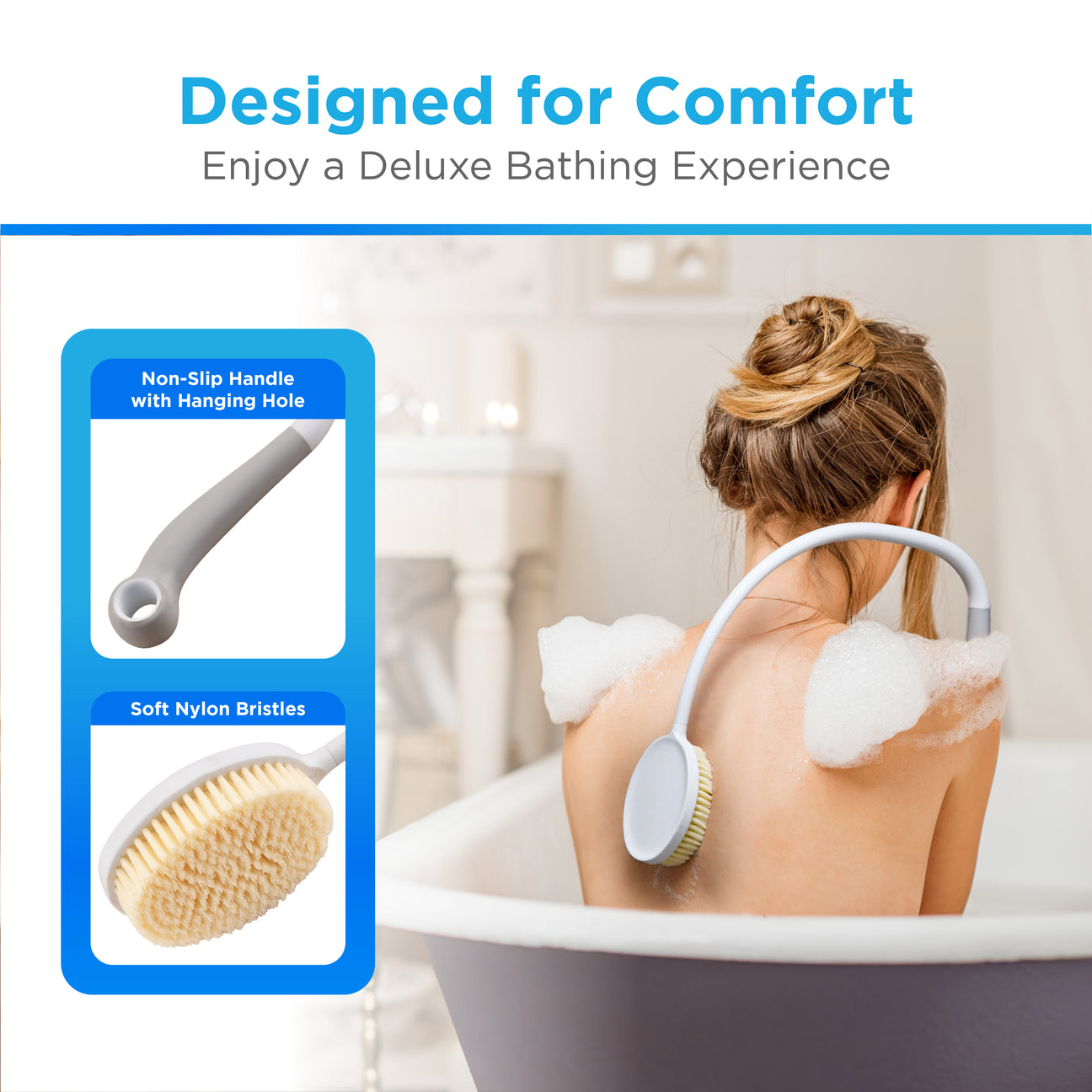 Designed for Comfort
Enjoy a Deluxe Bathing Experience

Non-Slip Handle with Hanging Hole

Soft Nylon Bristles