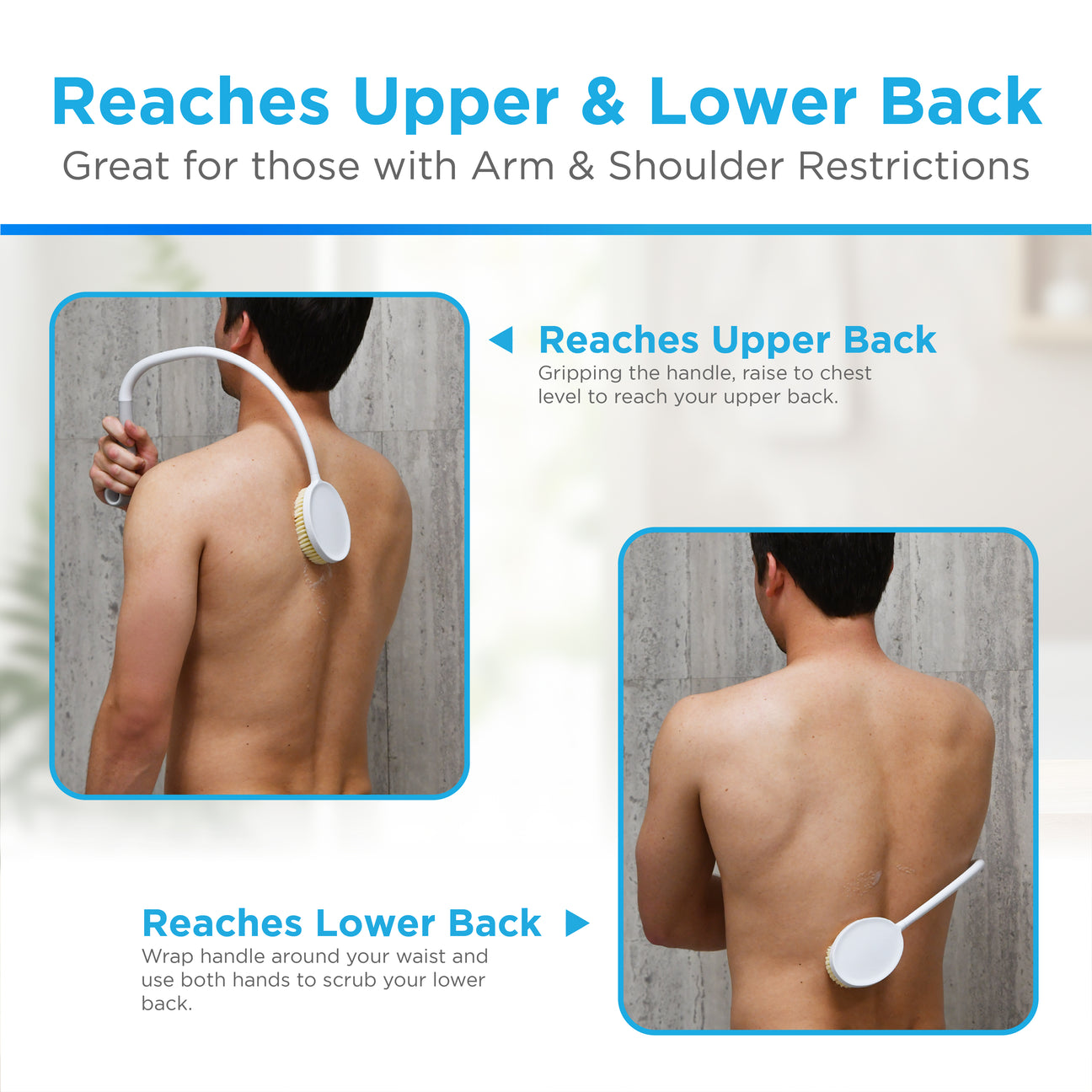 Reaches Upper & Lower Back
Great for those with Arm & Shoulder Restrictions

Reaches Upper Back
Gripping the handle, raise to chest level to reach your upper back.

Reaches Lower Back
Wrap handle around your waist and use both hands to scrub your lower back.