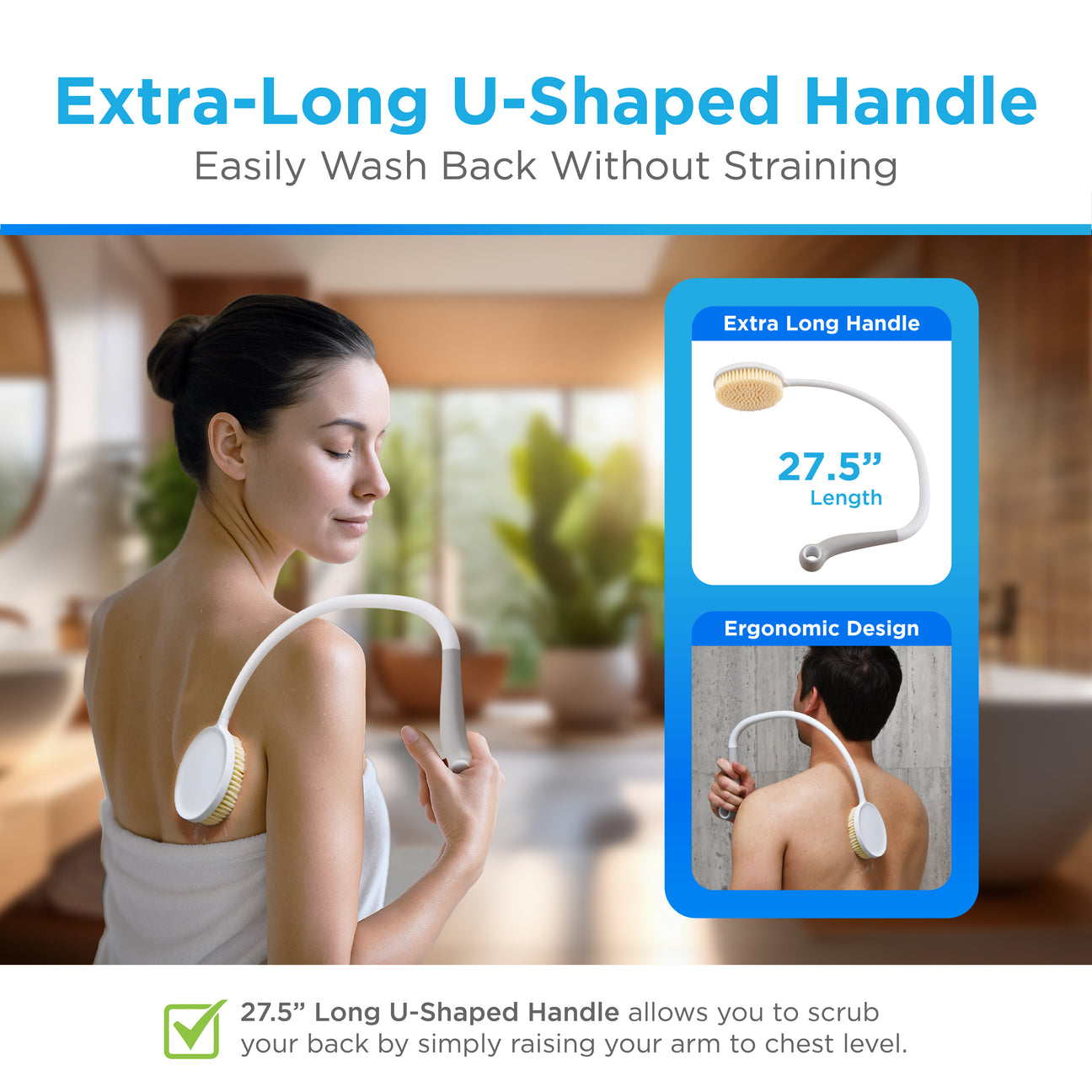 Extra-Long U-Shaped Handle

Easily Wash Back Without Straining

Extra Long Handle

27.5”
Length

Ergonomic Design

27.5” Long U-Shaped Handle allows you to scrub your back by simply raising your arm to chest level.