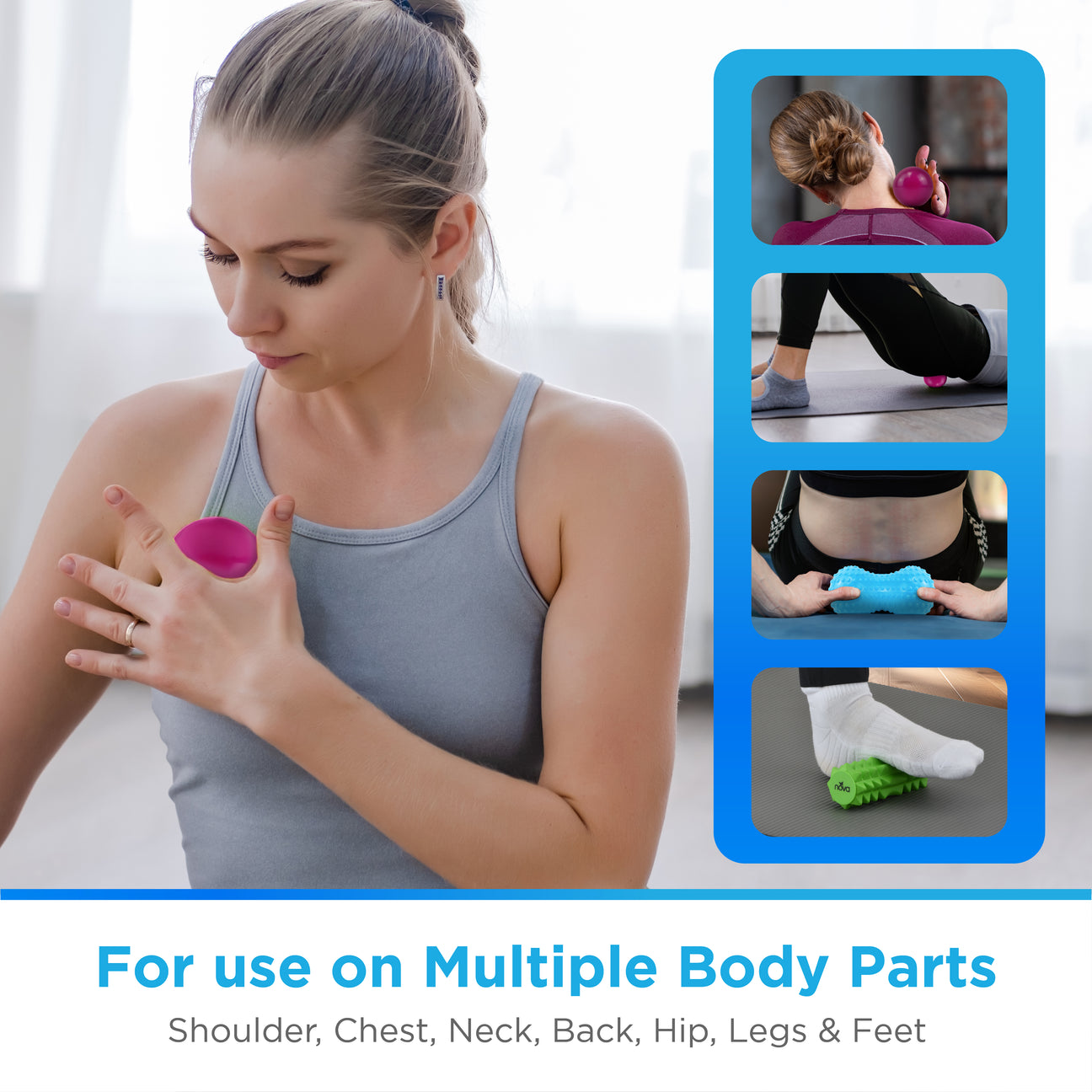 nova

For use on Multiple Body Parts

Shoulder, Chest, Neck, Back, Hip, Legs & Feet