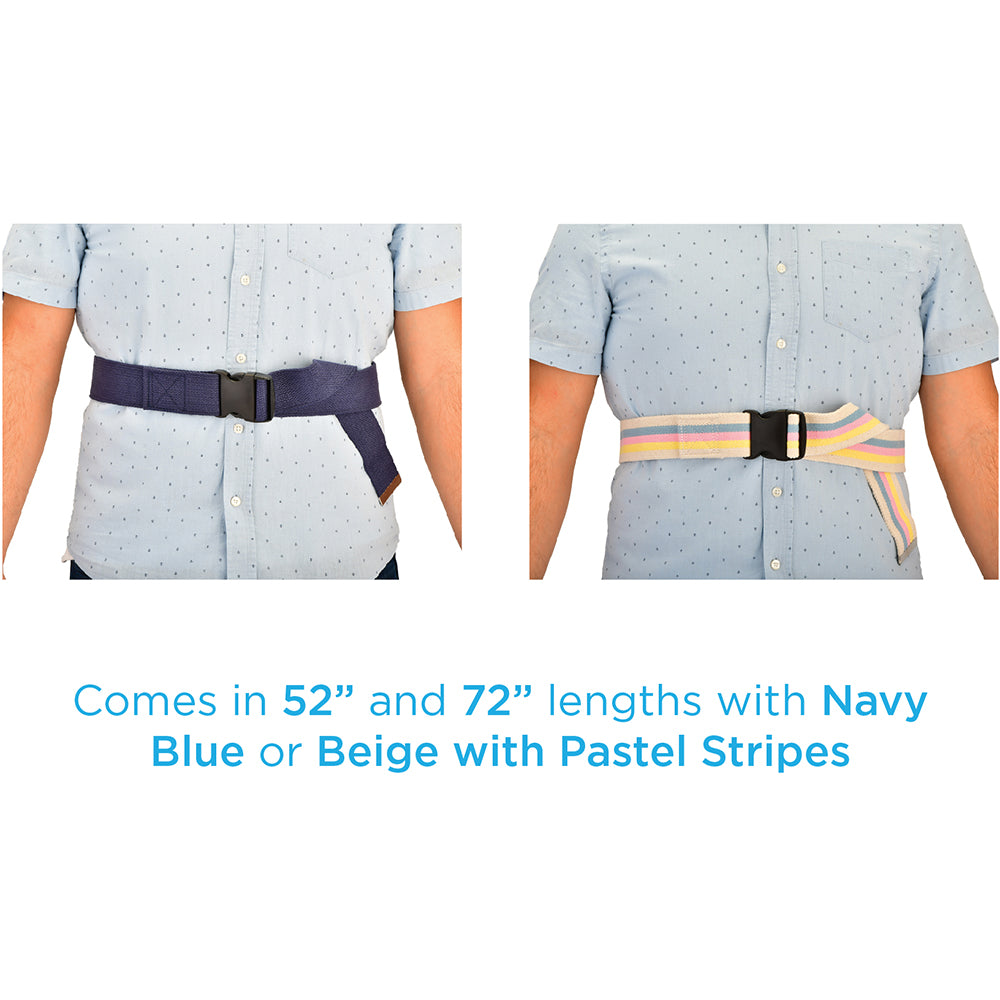 Comes in 52” and 72” lengths with Navy Blue or Beige with Pastel Stripes