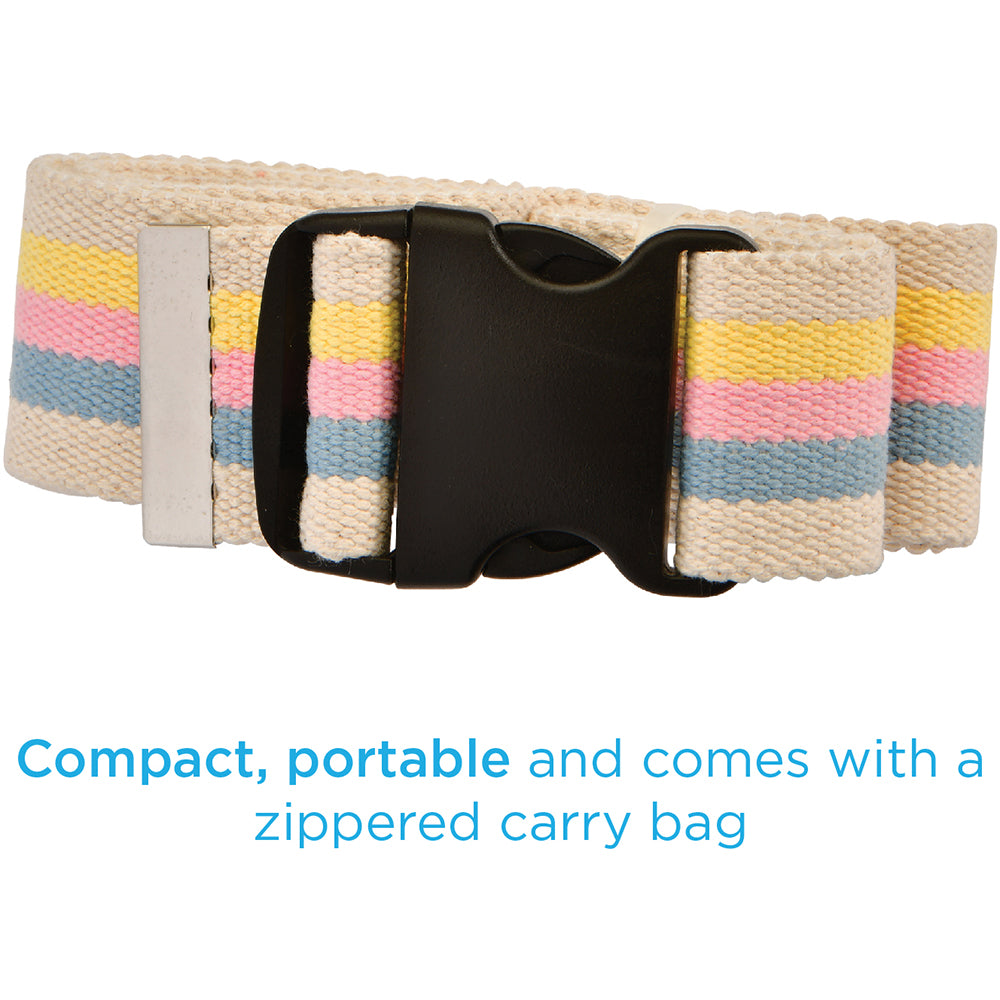 Compact, portable and comes with a zippered carry bag