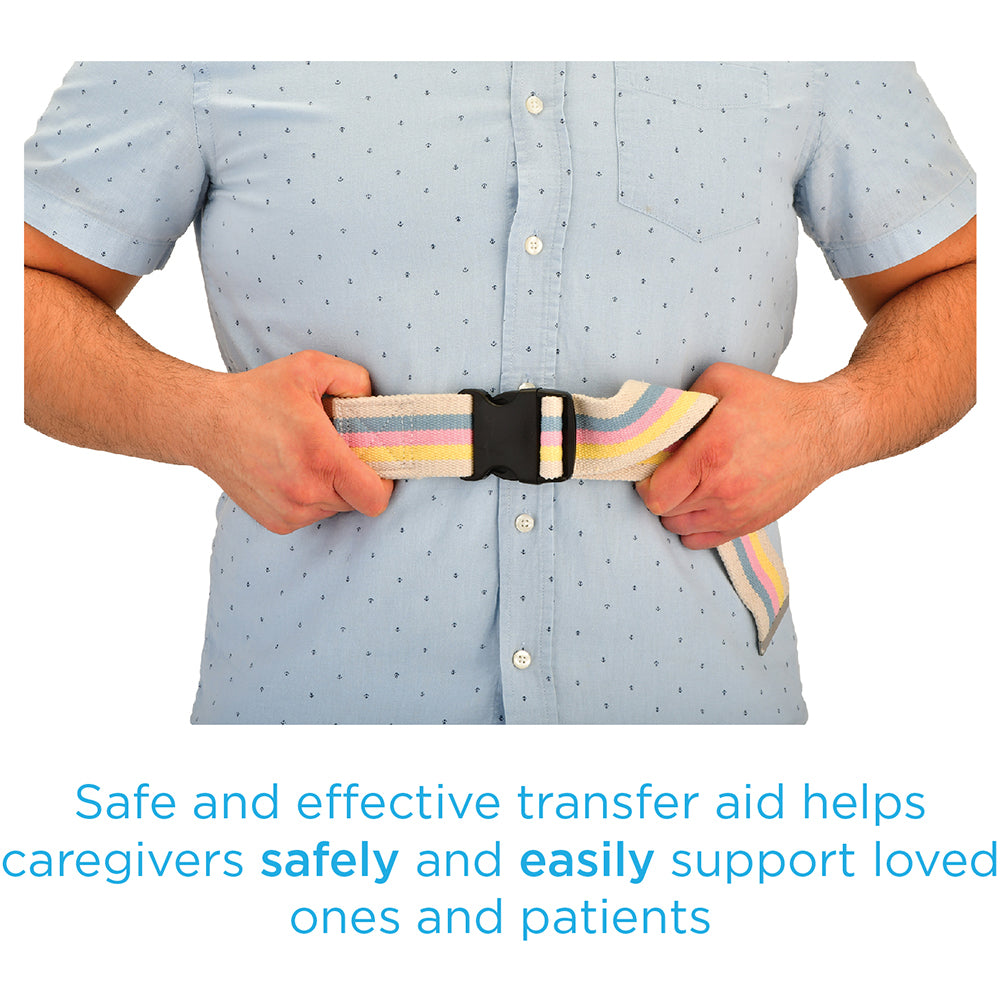 Safe and effective transfer aid helps caregivers safely and easily support loved ones and patients