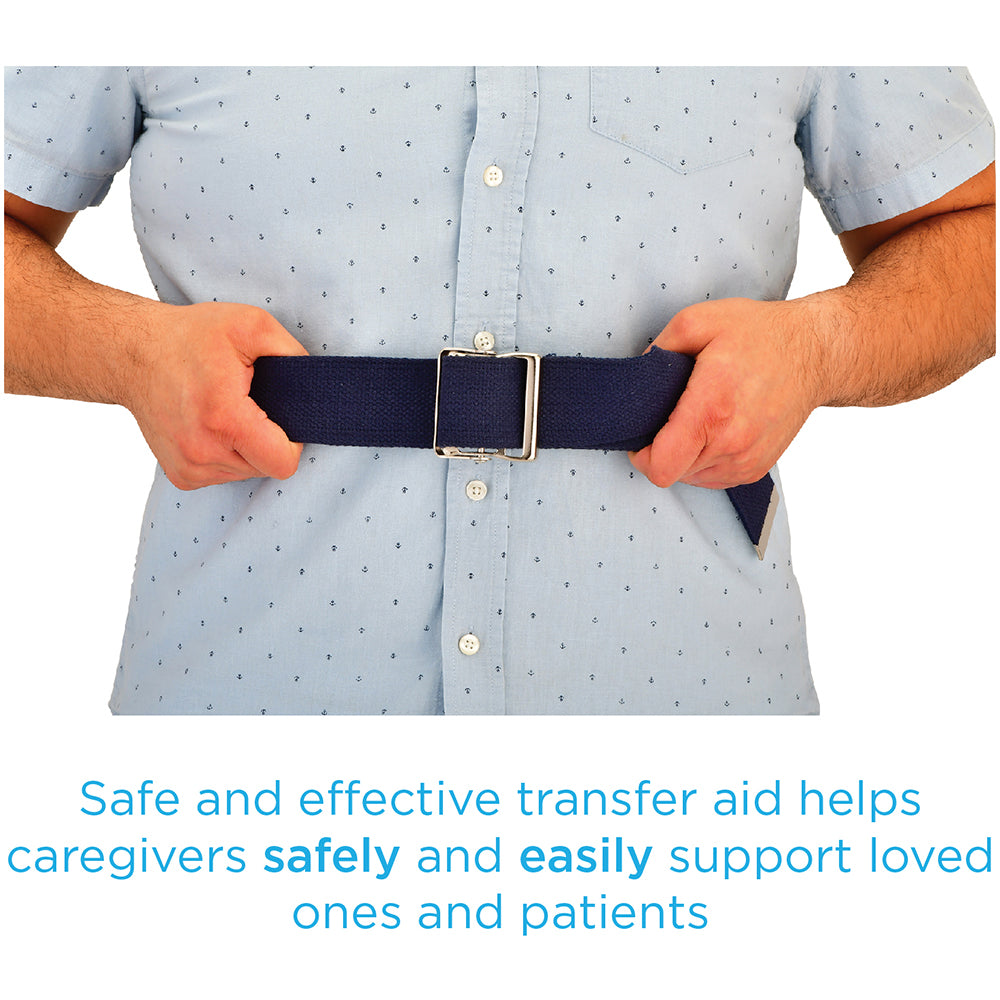 Safe and effective transfer aid helps caregivers safely and easily support loved ones and patients