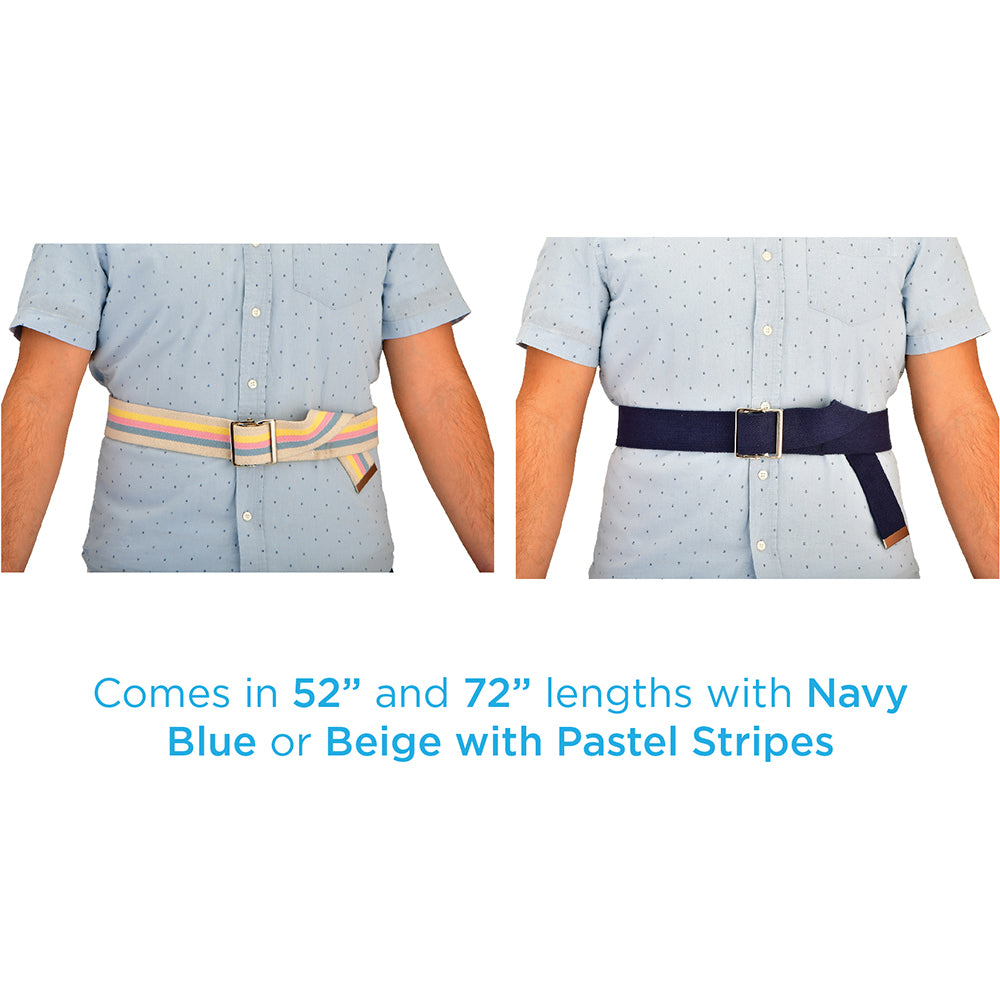 Comes in 52” and 72” lengths with Navy Blue or Beige with Pastel Stripes