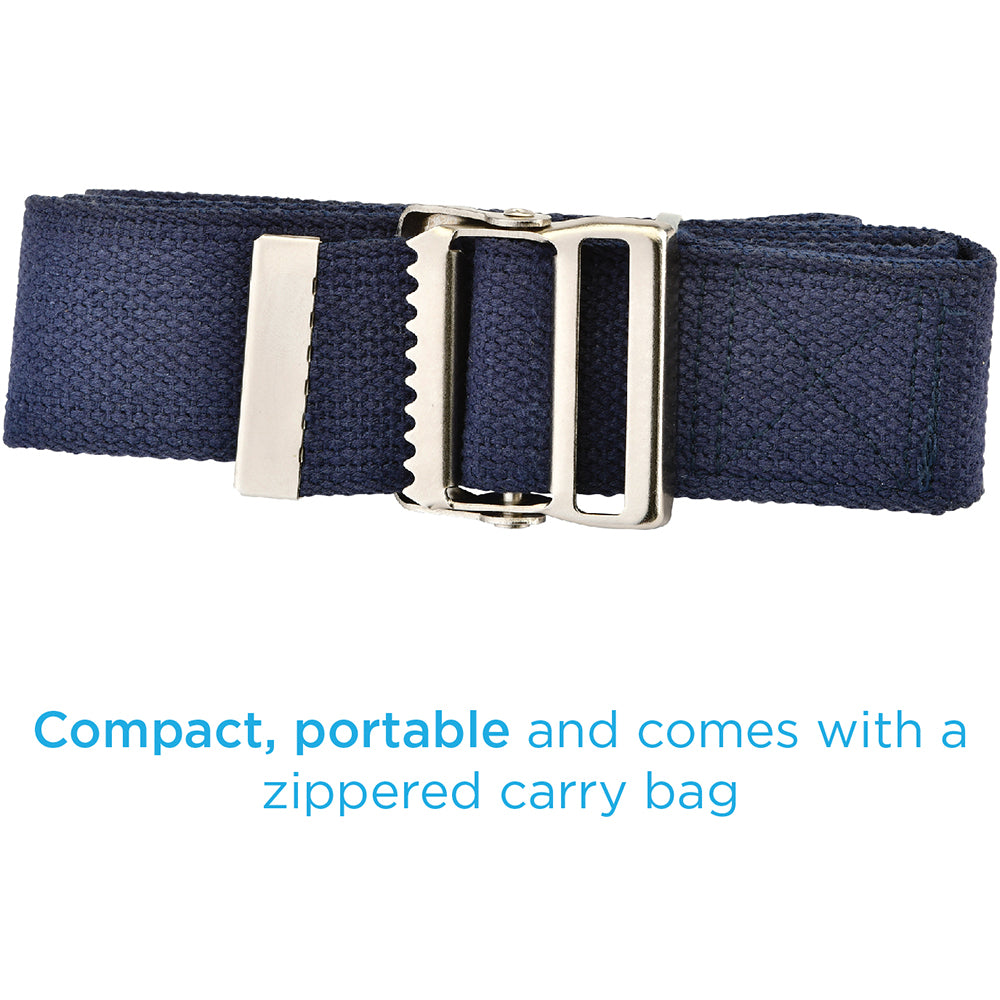 Compact, portable and comes with a zippered carry bag