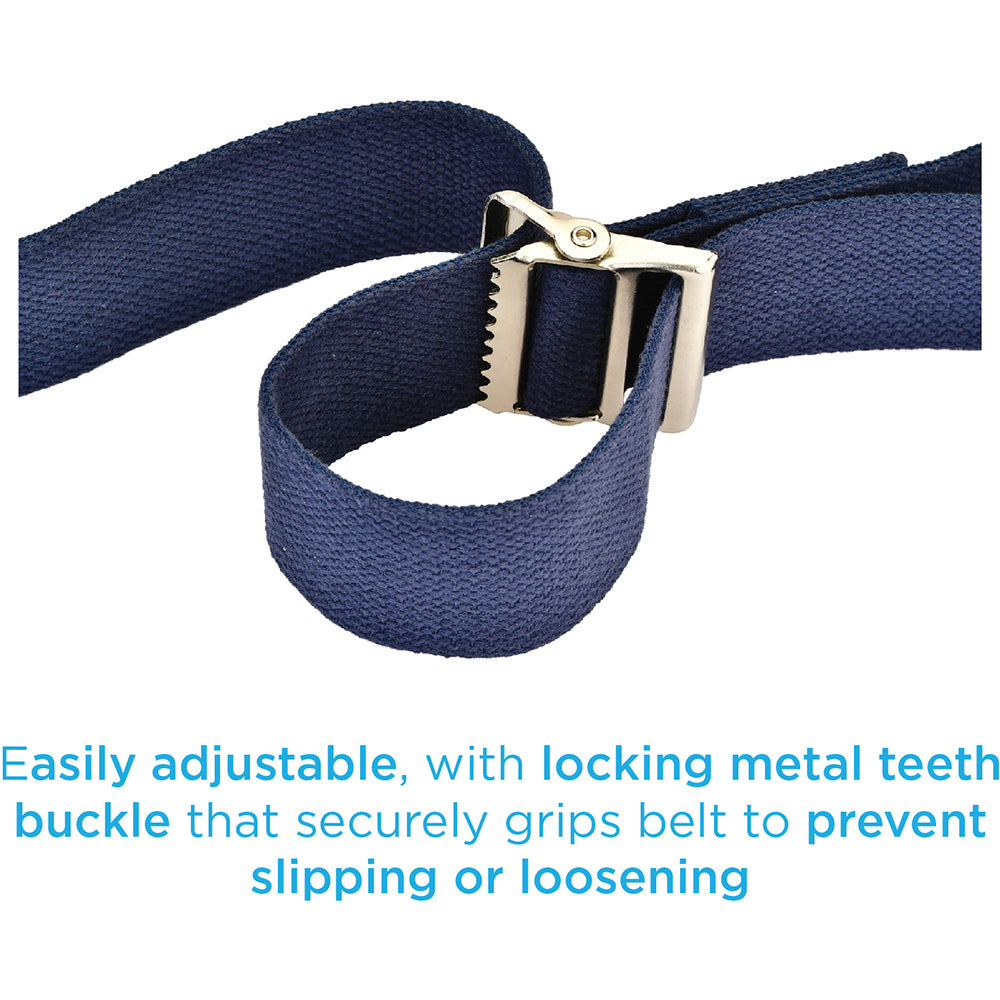 Easily adjustable, with locking metal teeth buckle that securely grips belt to prevent slipping or loosening