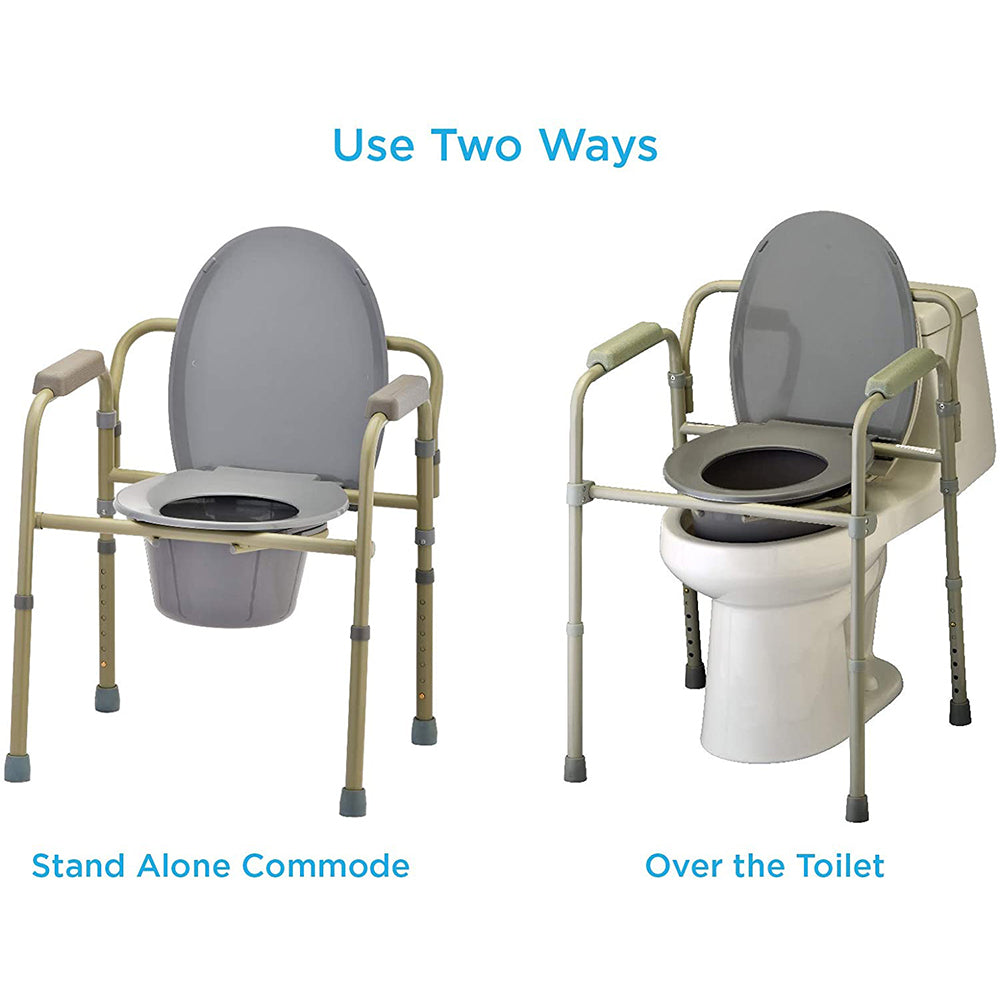 Use Two Ways

Stand Alone Commode

Over the Toilet