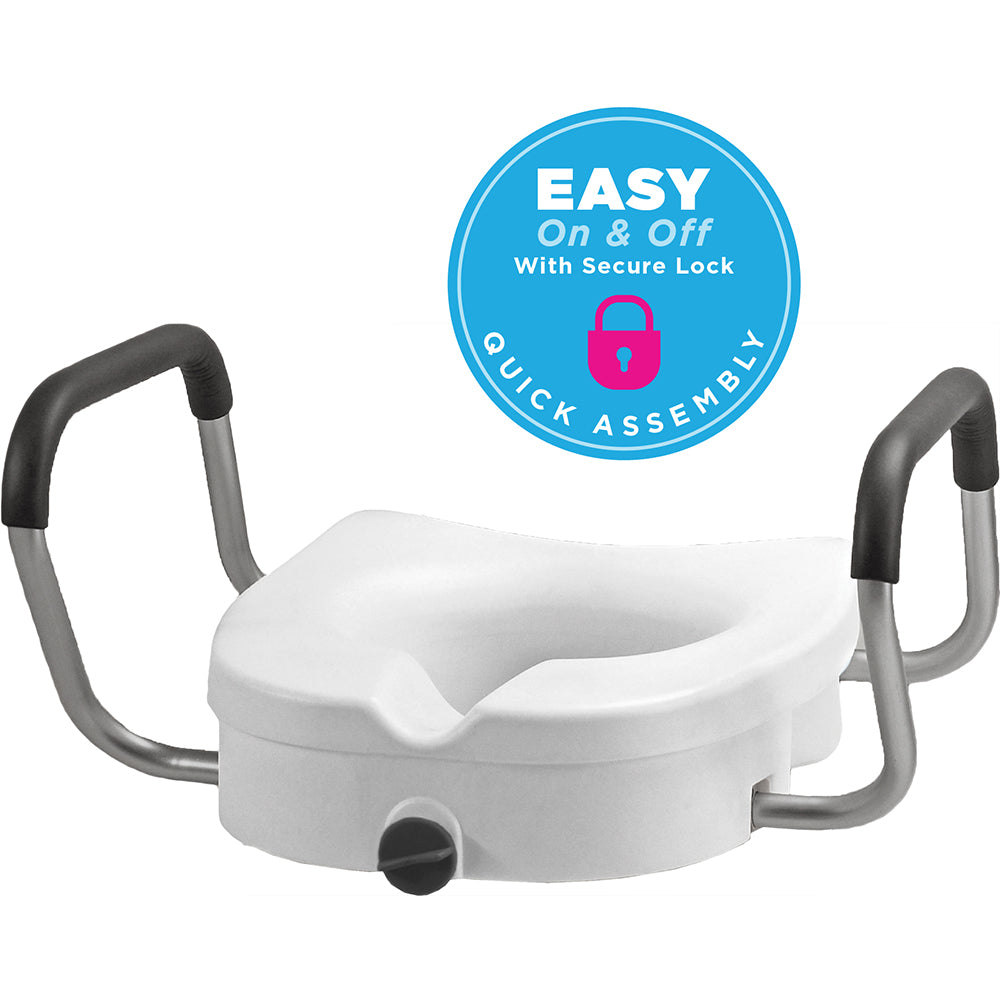 EASY
On & Off
With Secure Lock

QUICK ASSEMBLY