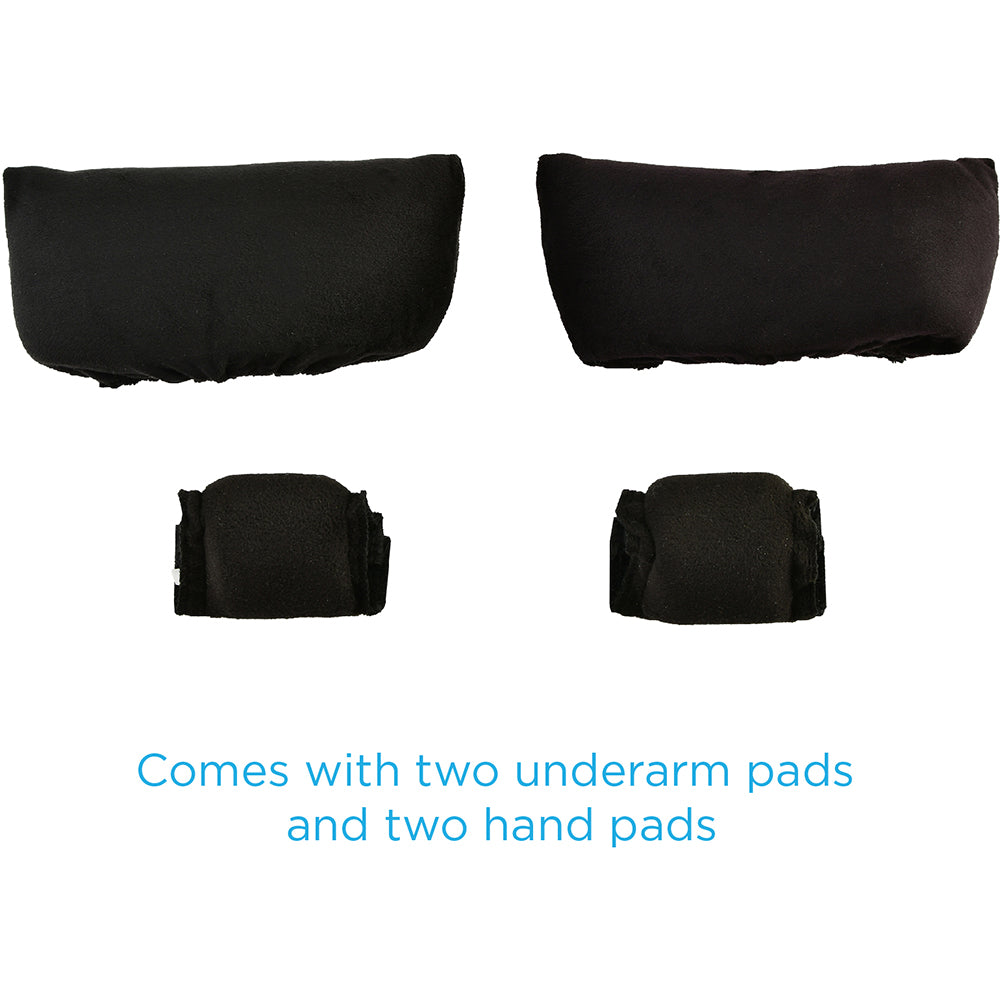 Comes with two underarm pads and two hand pads