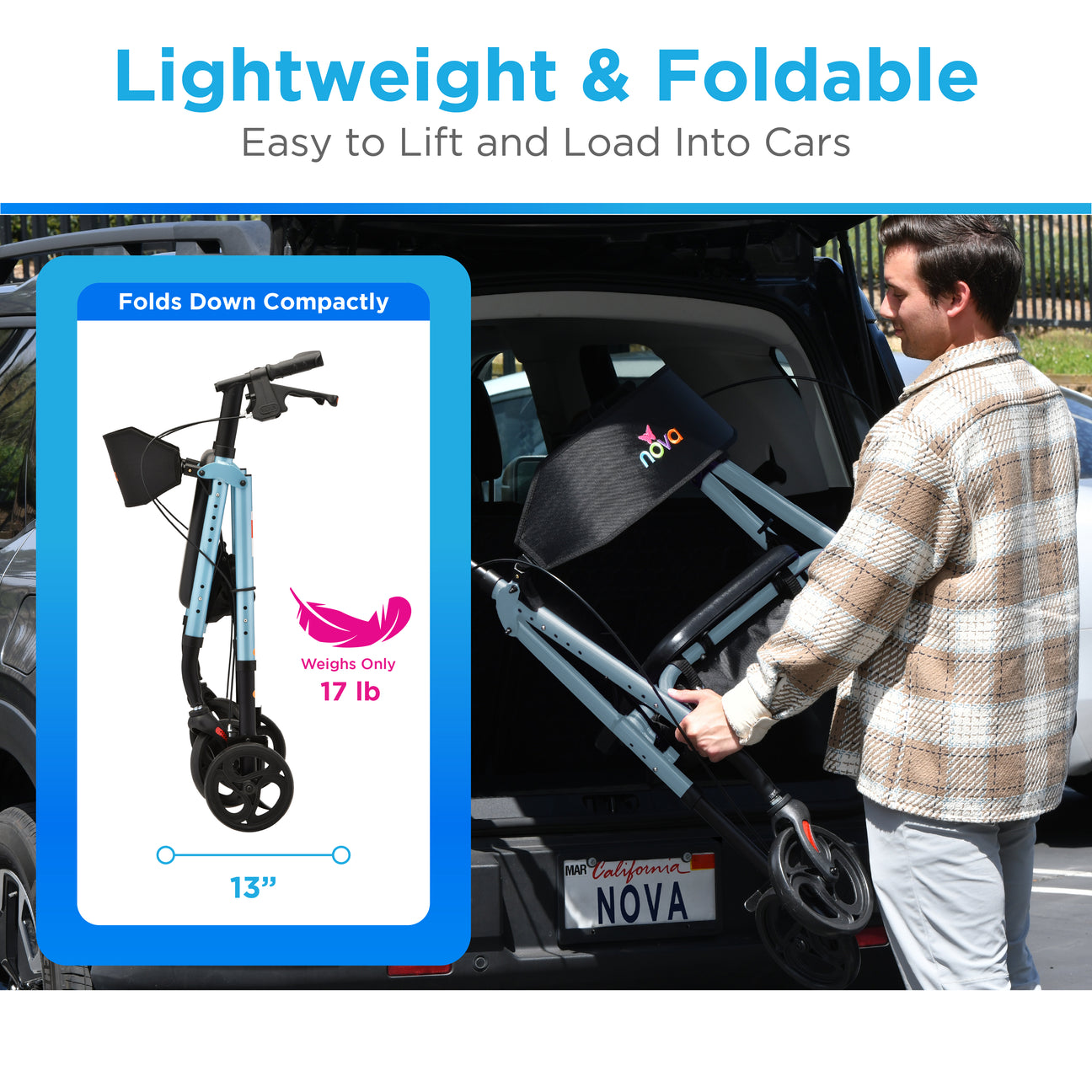 Lightweight & Foldable
Easy to Lift and Load Into Cars

Folds Down Compactly

Weighs Only
17 lb

13”

nova

MAR California
NOVA