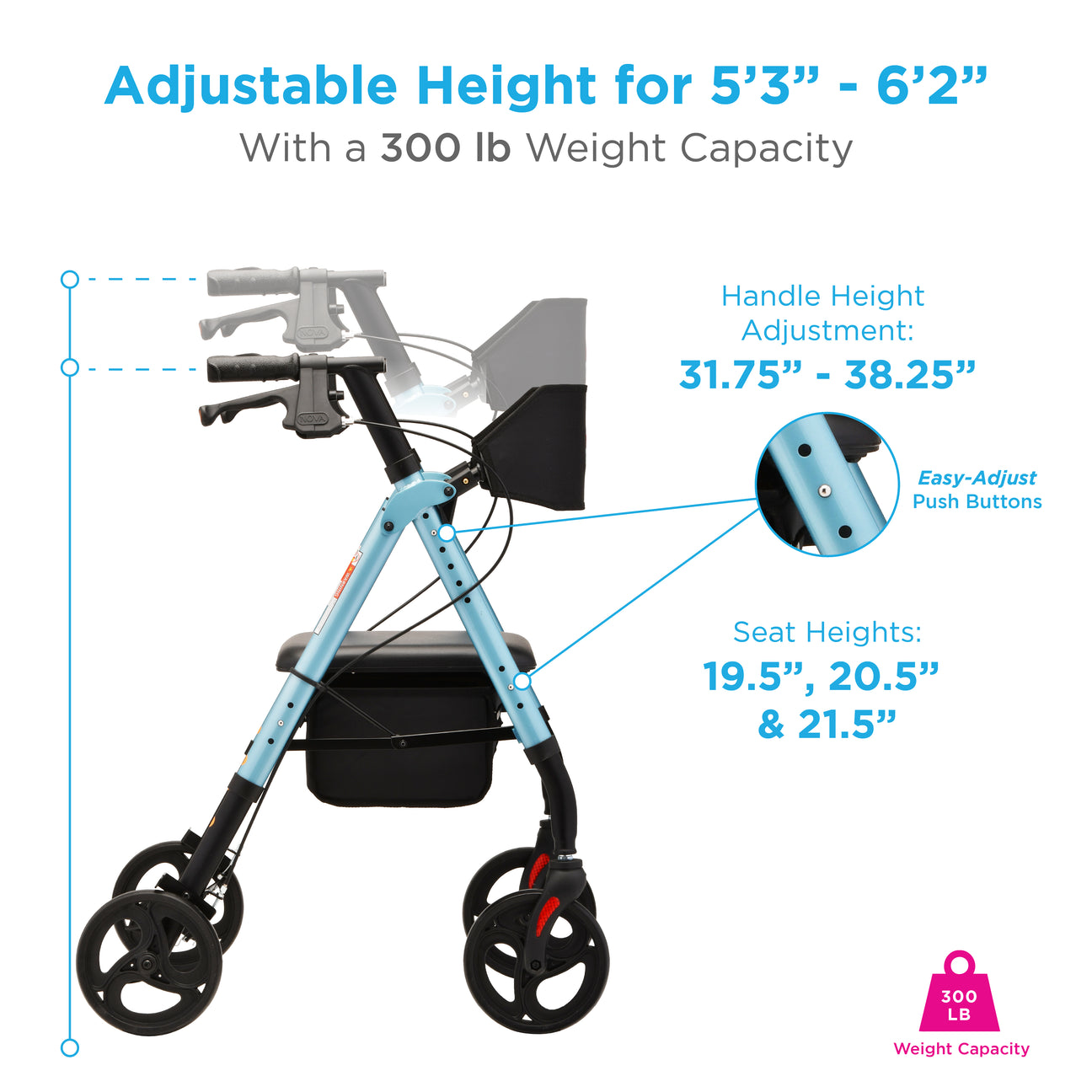 Adjustable Height for 5’3” - 6’2”
With a 300 lb Weight Capacity

NOVA

NOVA

Handle Height Adjustment:
31.75” - 38.25”

Easy-Adjust
Push Buttons

Seat Heights:
19.5”, 20.5”
& 21.5”

300
LB
Weight Capacity