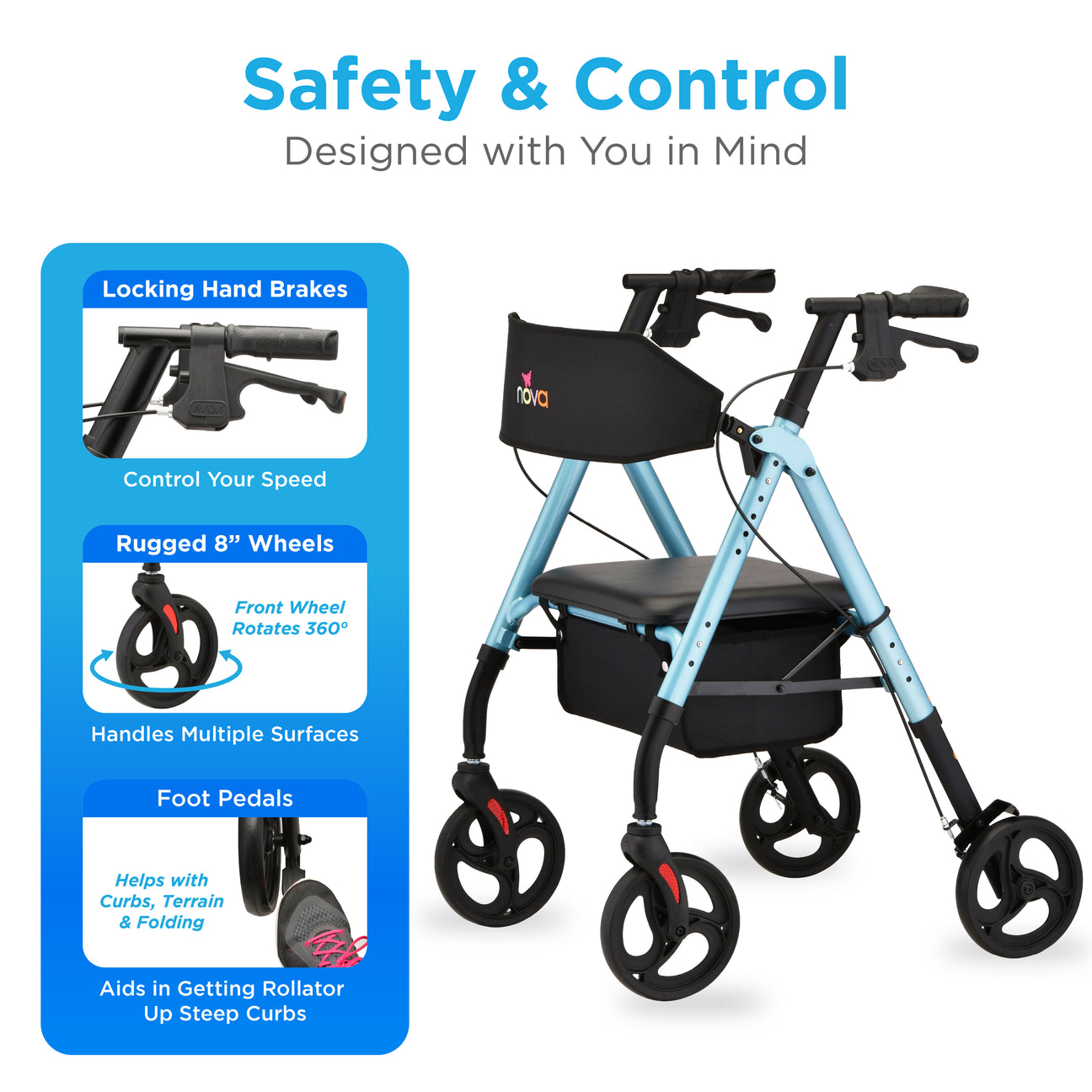 Safety & Control
Designed with You in Mind

Locking Hand Brakes

NOVA

Control Your Speed

Rugged 8” Wheels

Front Wheel Rotates 360°

Handles Multiple Surfaces

Foot Pedals

Helps with Curbs, Terrain & Folding

Aids in Getting Rollator Up Steep Curbs

nova

NOVA