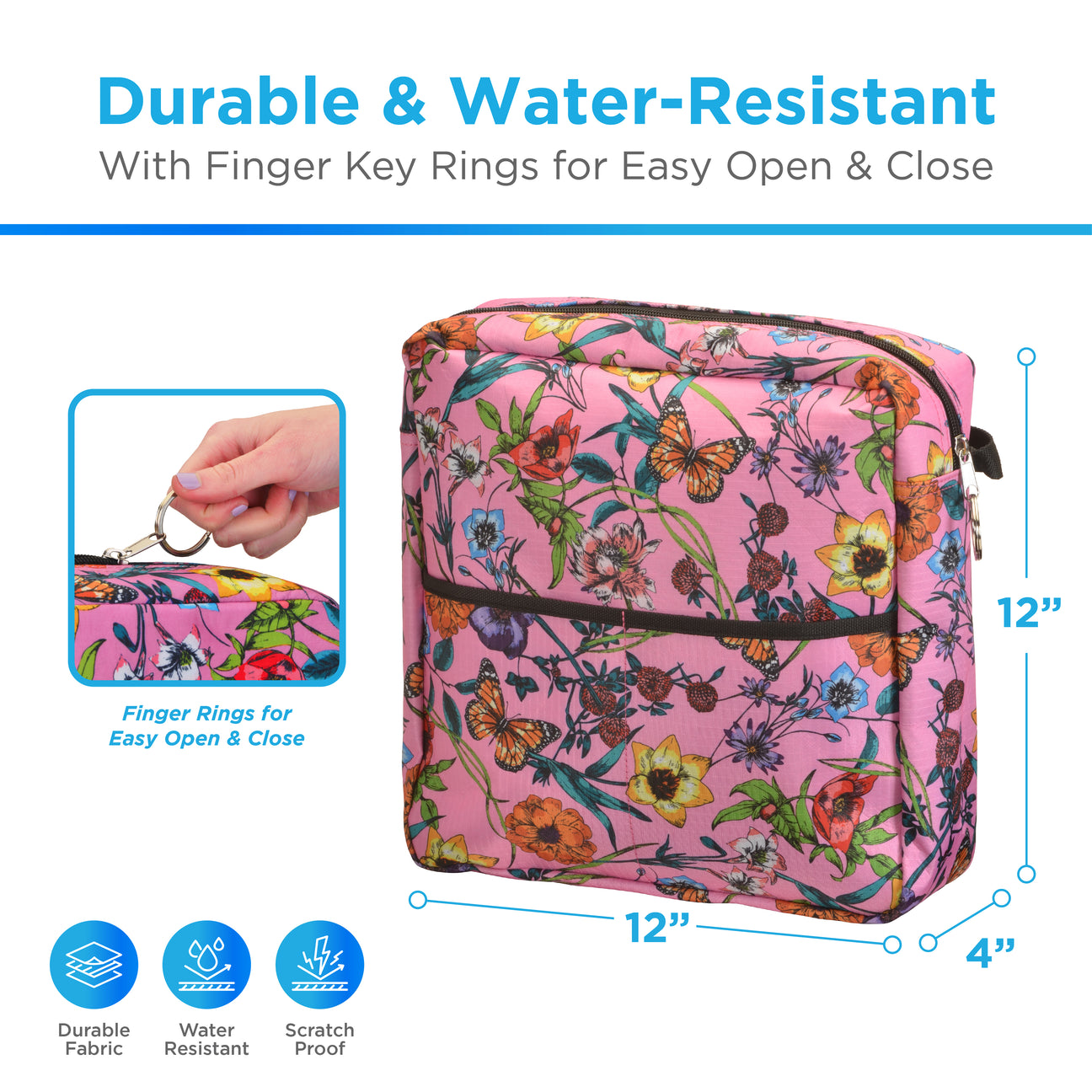 Durable & Water-Resistant

With Finger Key Rings for Easy Open & Close

Finger Rings for Easy Open & Close

12”

12”

4”

Durable Fabric

Water Resistant

Scratch Proof