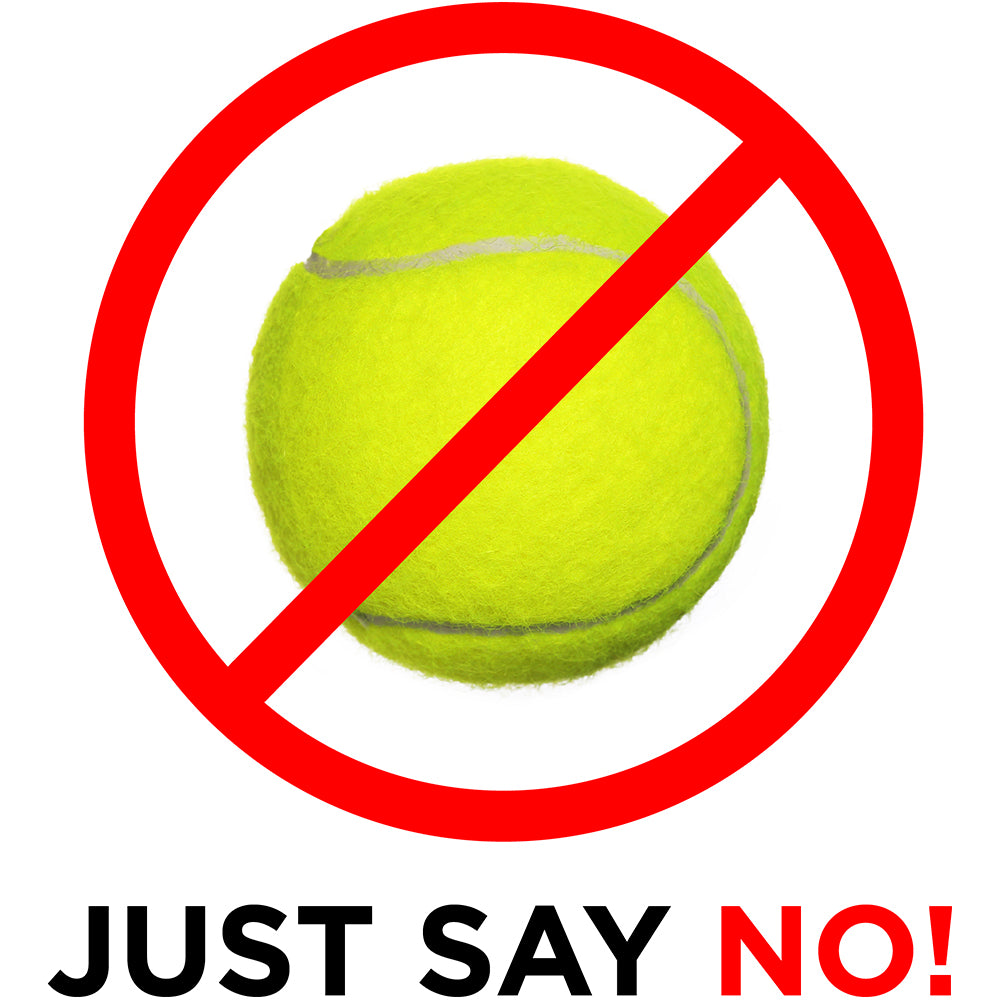 JUST SAY NO!