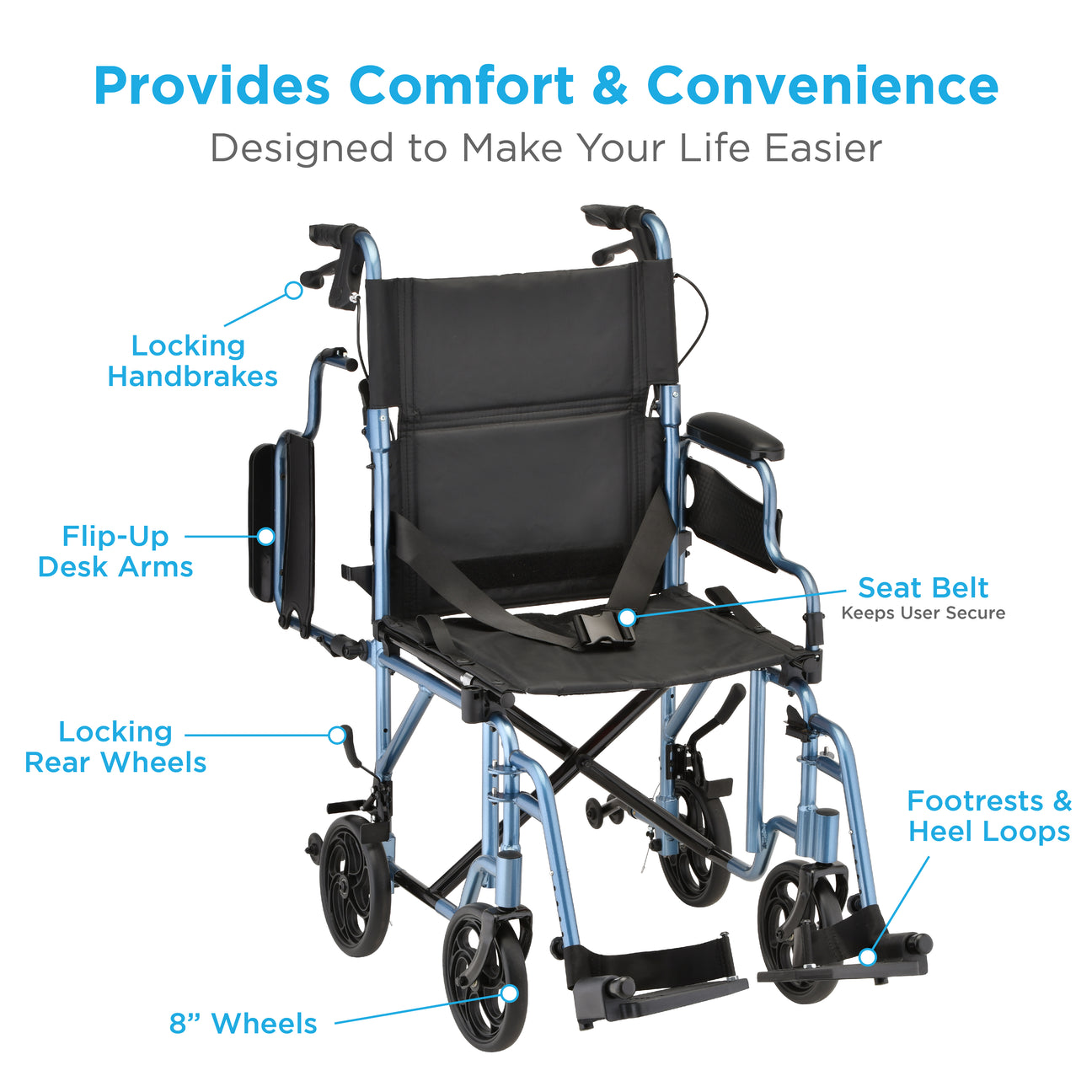 Provides Comfort & Convenience
Designed to Make Your Life Easier

Locking Handbrakes

Flip-Up Desk Arms

Seat Belt
Keeps User Secure

Locking Rear Wheels

Footrests & Heel Loops

8” Wheels