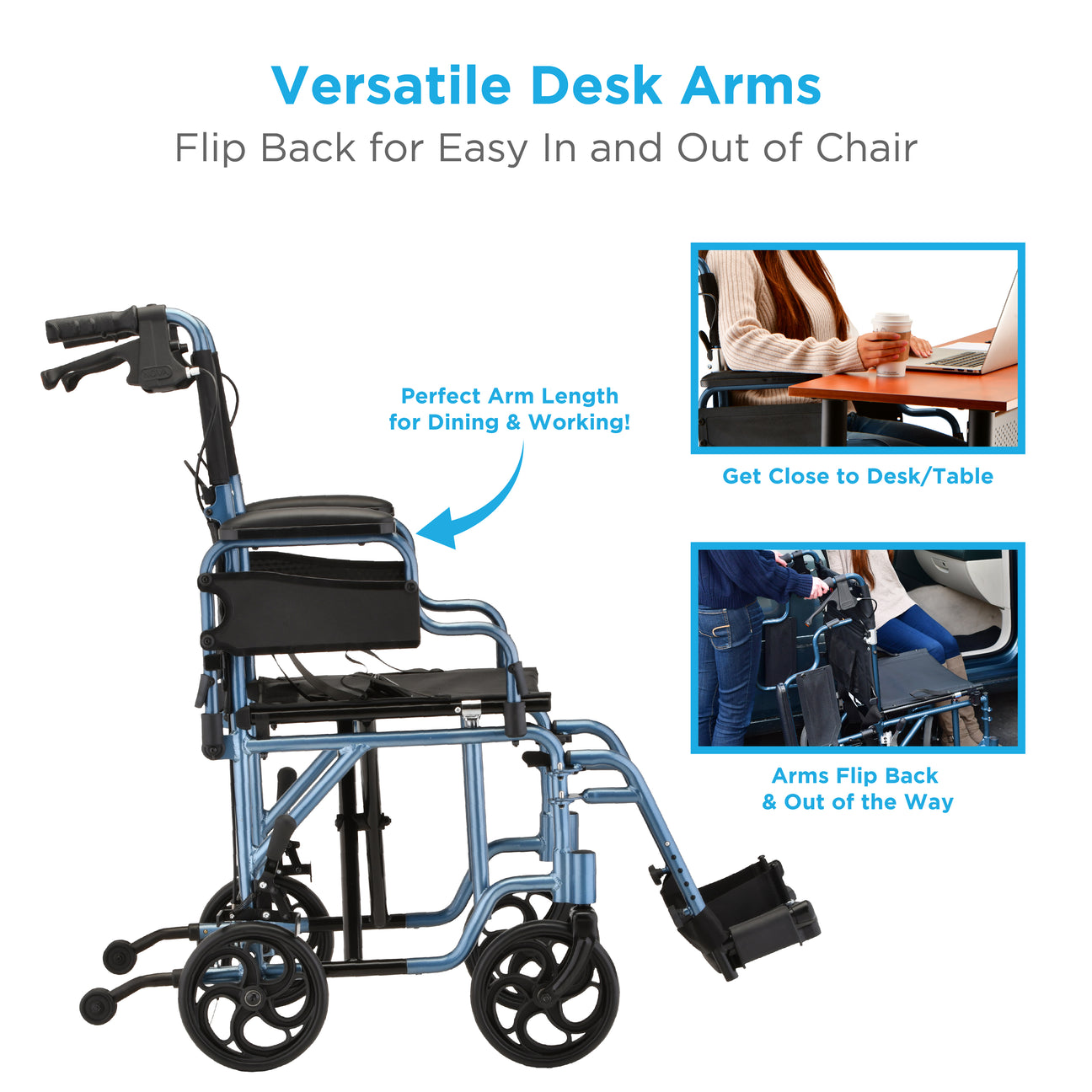 Versatile Desk Arms
Flip Back for Easy In and Out of Chair

Perfect Arm Length for Dining & Working!

Get Close to Desk/Table

Arms Flip Back & Out of the Way