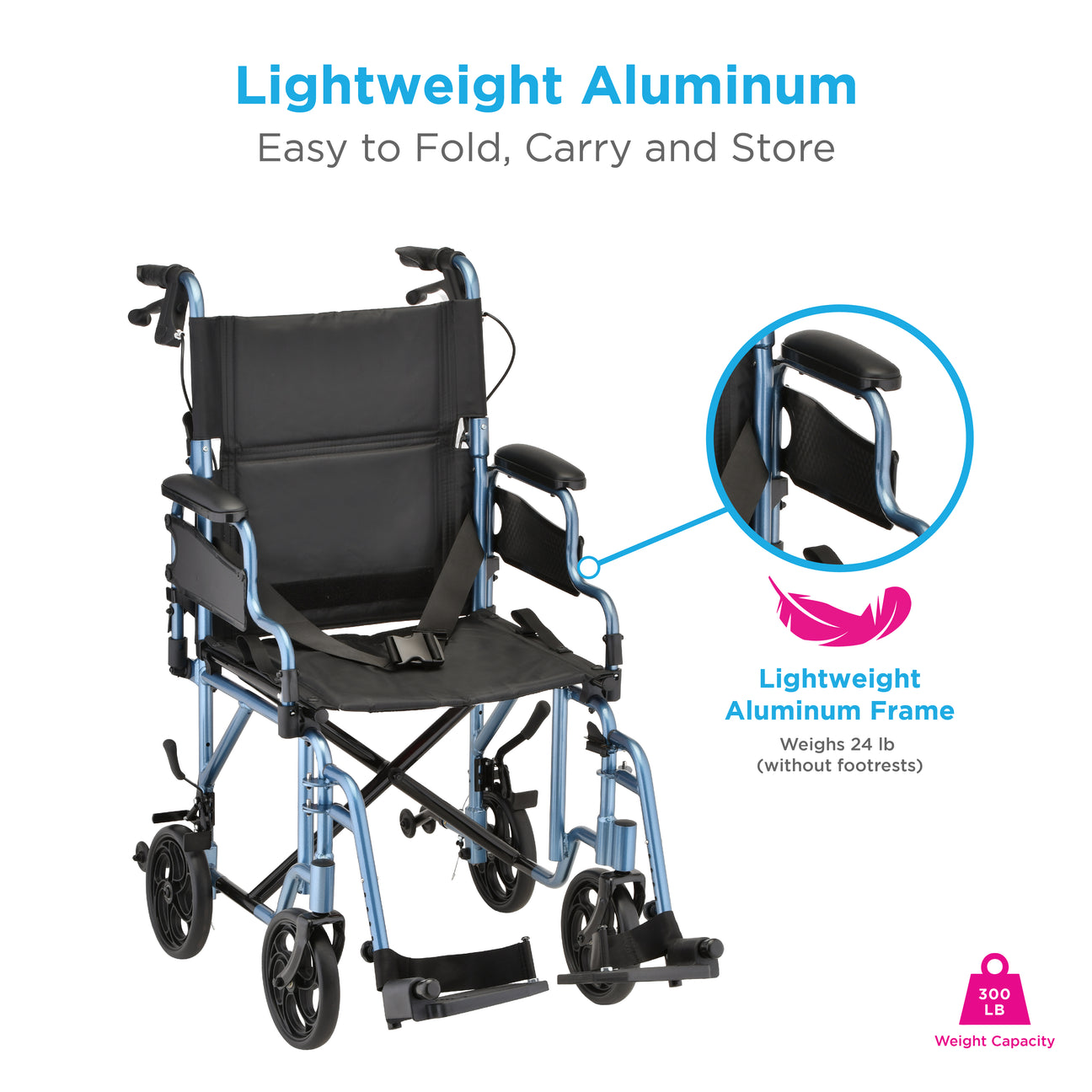 Lightweight Aluminum
Easy to Fold, Carry and Store

Lightweight Aluminum Frame
Weighs 24 lb (without footrests)

300 LB
Weight Capacity