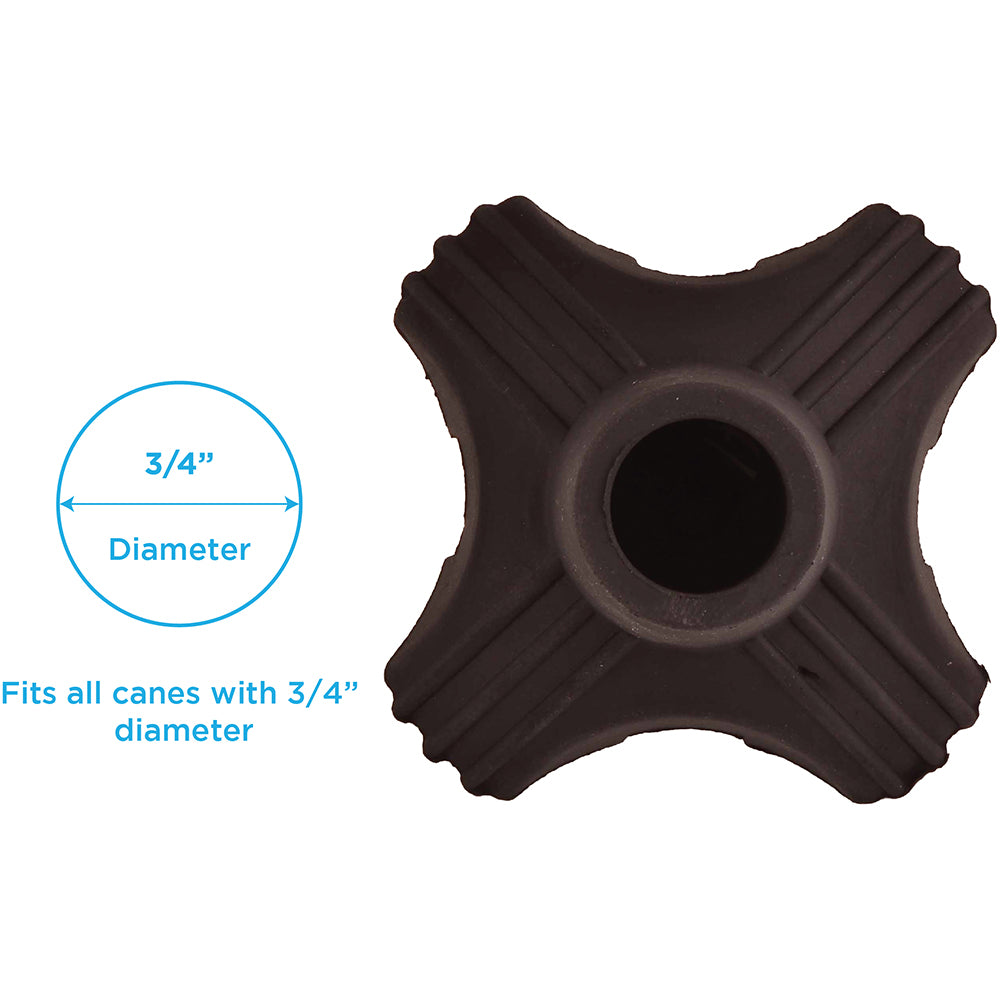 3/4”

Diameter

Fits all canes with 3/4” diameter